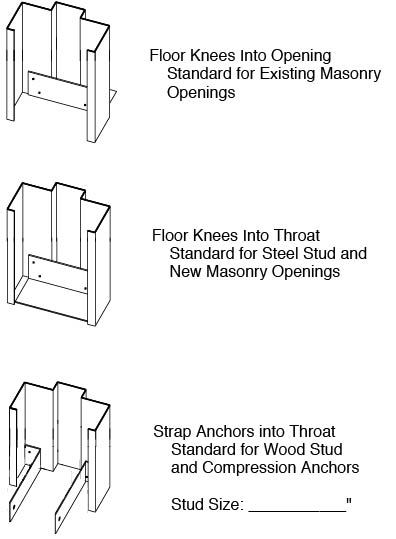 Floor Knees Into Opening
Standard for Existing Masonry Openings

Floor Knees Into Throat
Standard for Steel Stud and New Masonry Openings

Strap Anchors into Throat
Standard for Wood Stud and Compression Anchors

Stud Size: ___________"